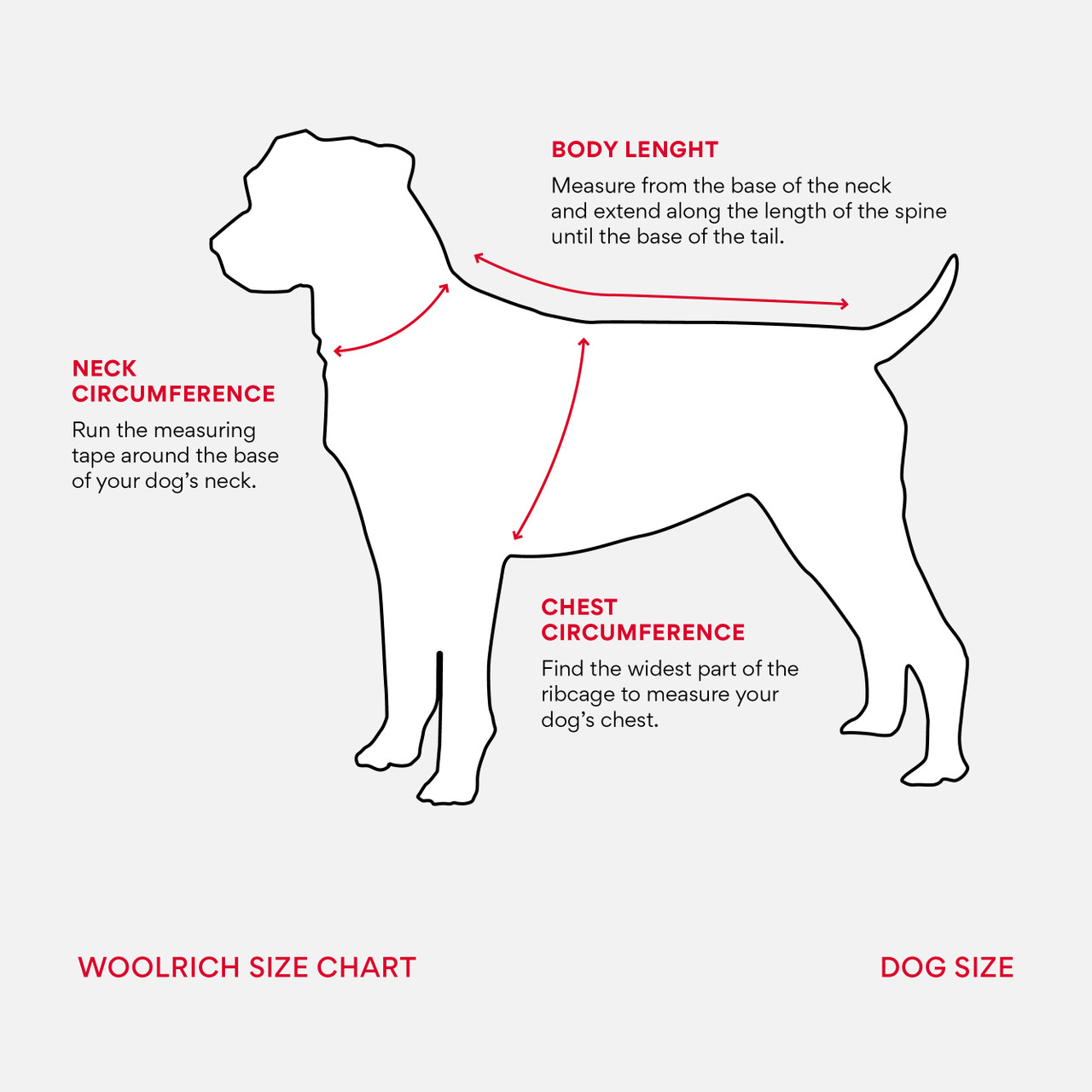 BODY LENGHT

Measure from the base of the neck and extend along the length of the spine until the base of the tail.

NECK CIRCUMFERENCE

Run the measuring tape around the base of your dog's neck.

CHEST CIRCUMFERENCE

Find the widest part of the ribcage to measure your dog's chest.

WOOLRICH SIZE CHART

DOG SIZE